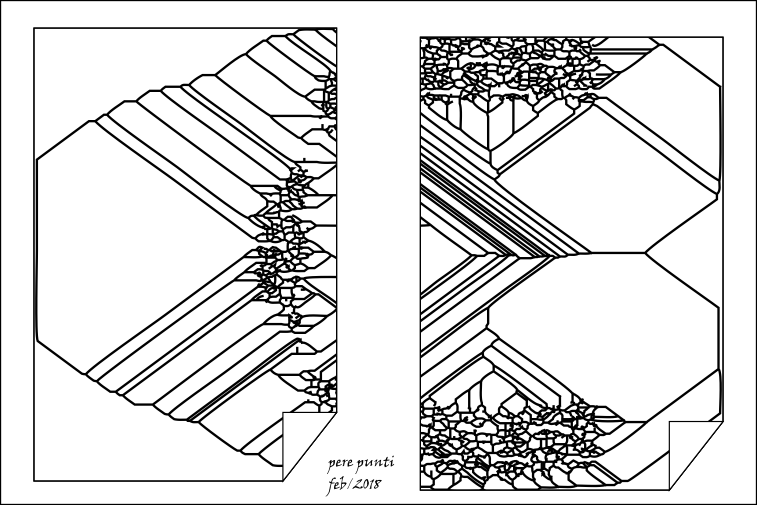 pere punti
feb/2018