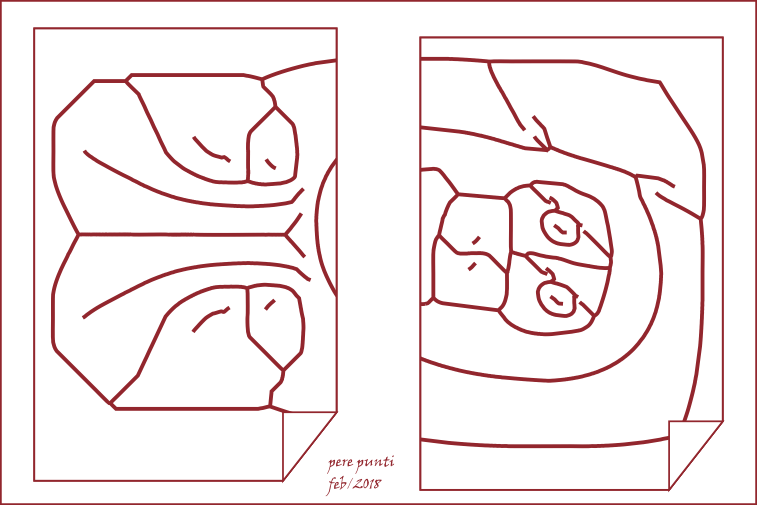 pere punti
feb/2018