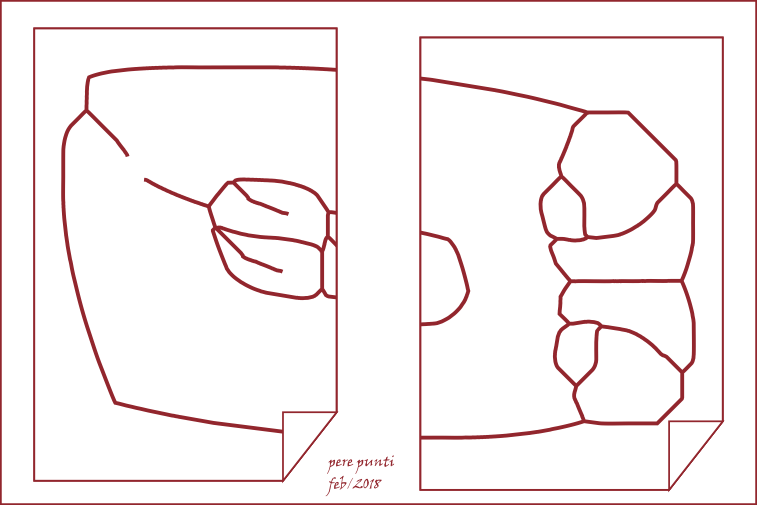 pere punti
feb/2018