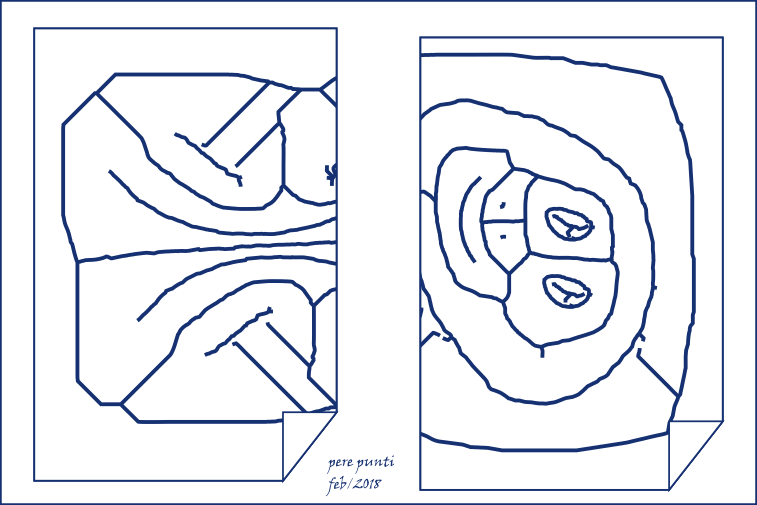 pere punti
feb/2018