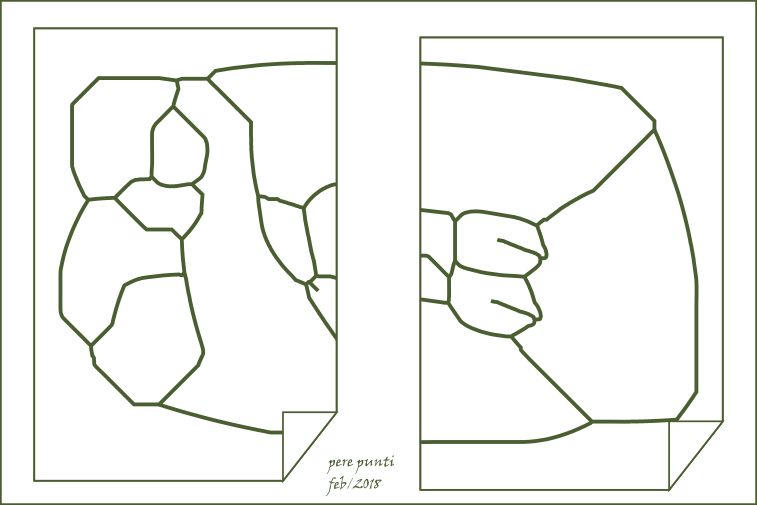 pere punti
feb/2018