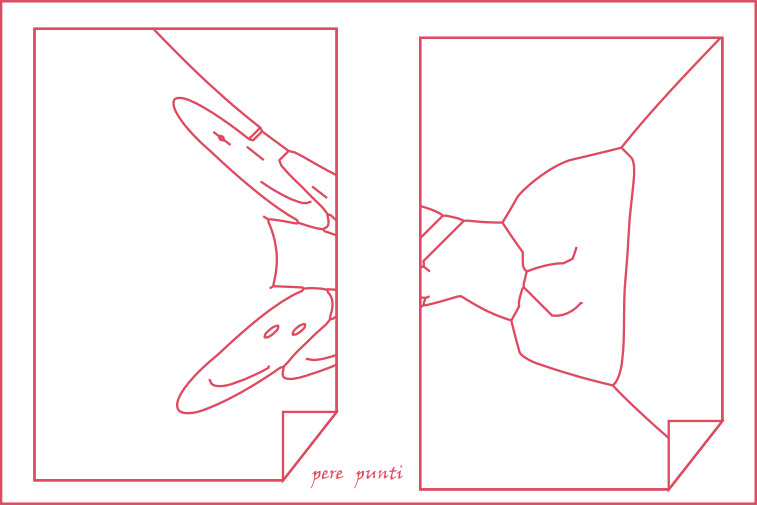 pere punti