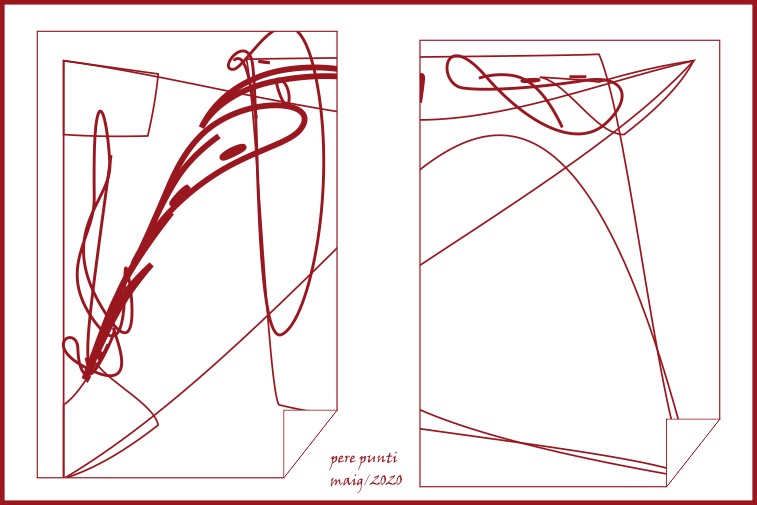 pere punti
maig/2020