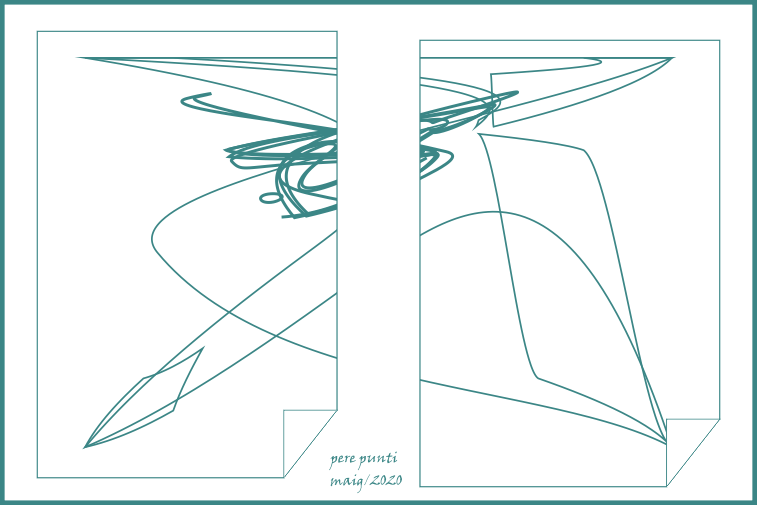 pere punti
maig/2020