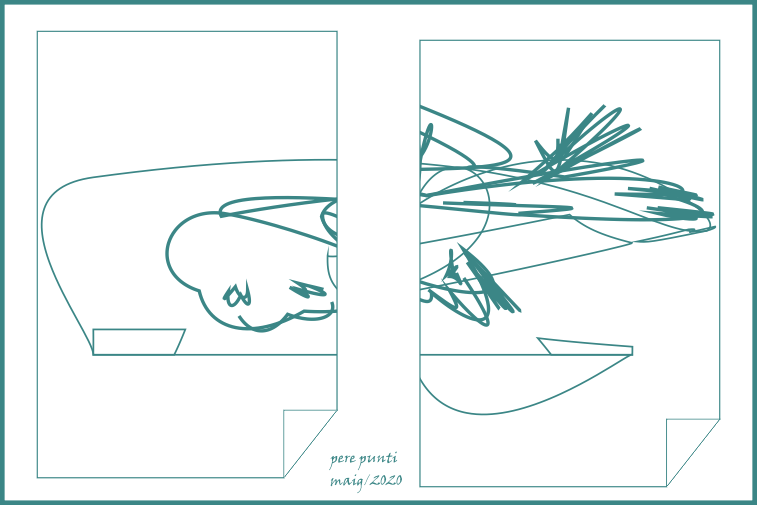 pere punti
maig/2020