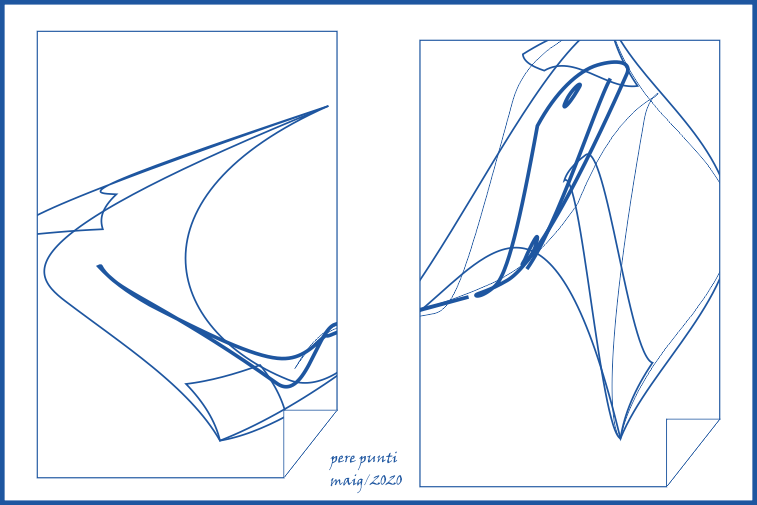 pere punti
maig/2020