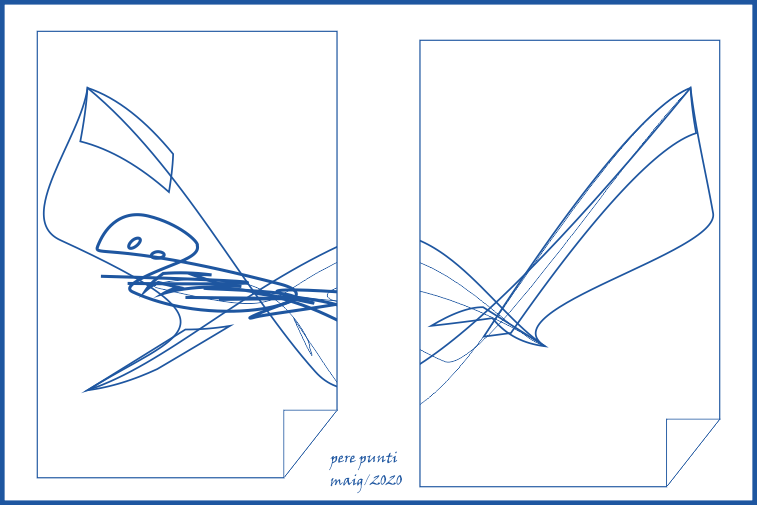 pere punti
maig/2020