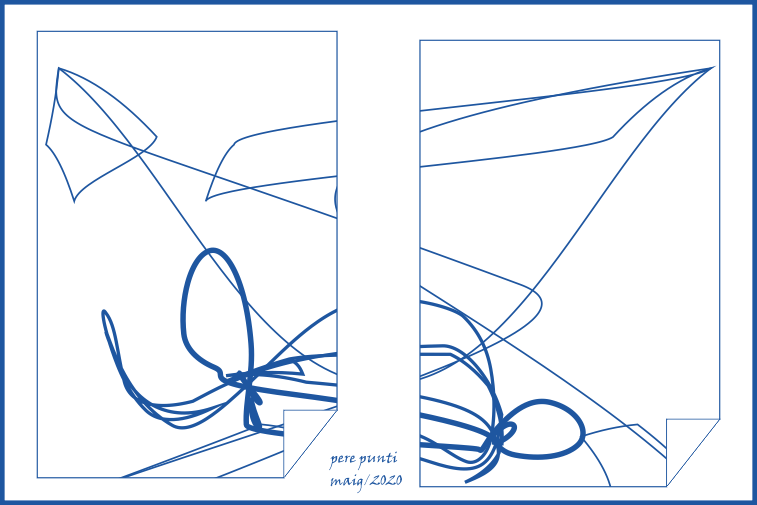 pere punti
maig/2020