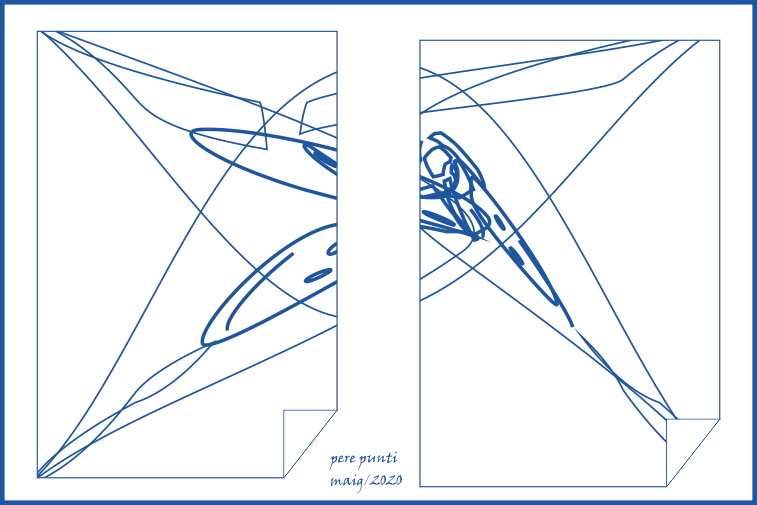 pere punti
maig/2020