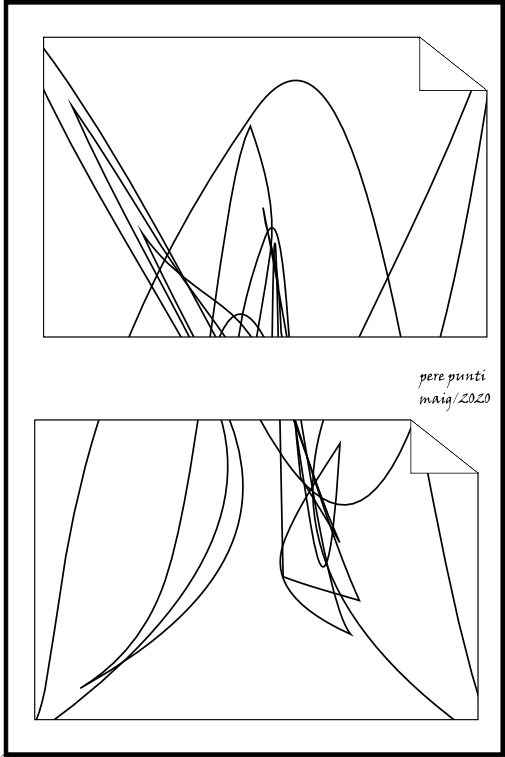 pere punti
maig/2020