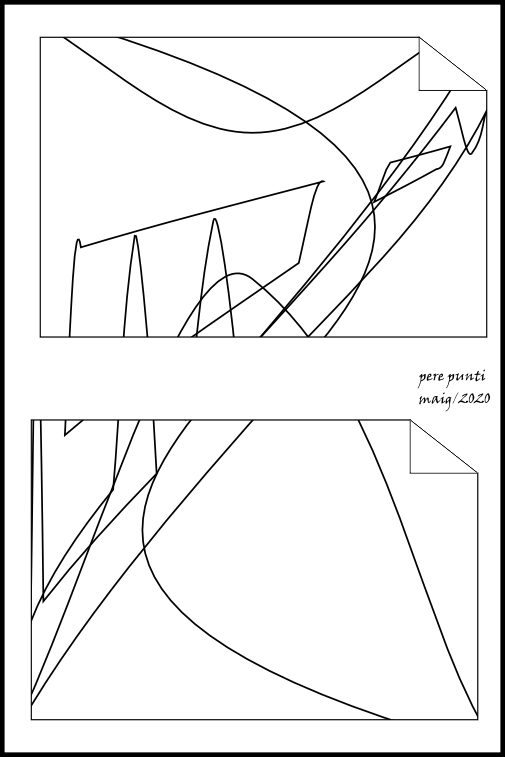 pere punti
maig/2020