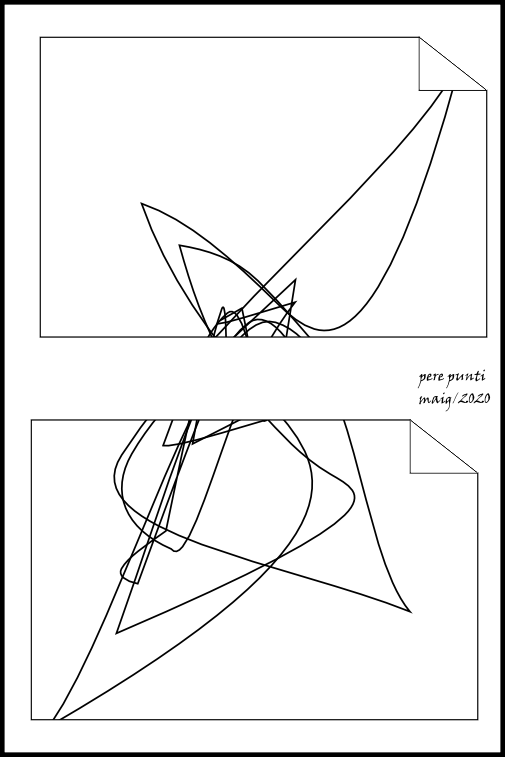 pere punti
maig/2020