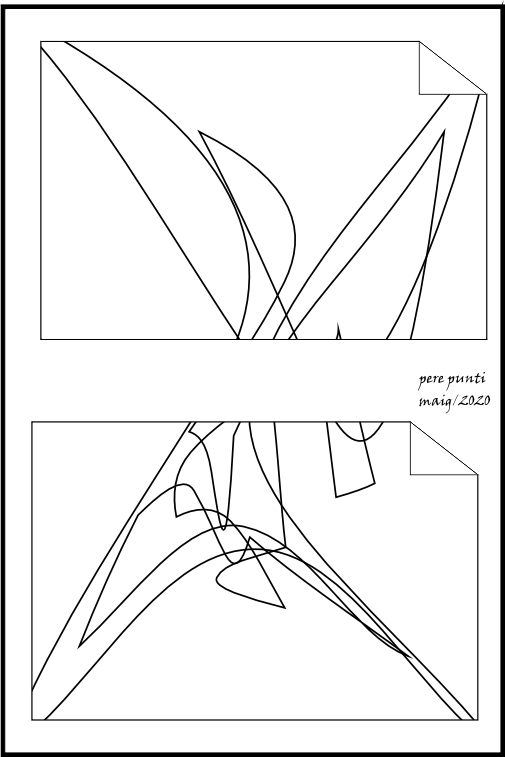 pere punti
maig/2020