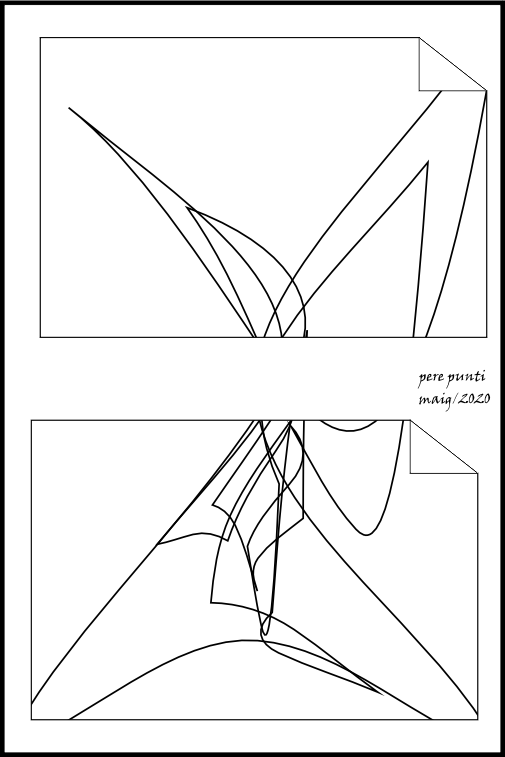 pere punti
maig/2020